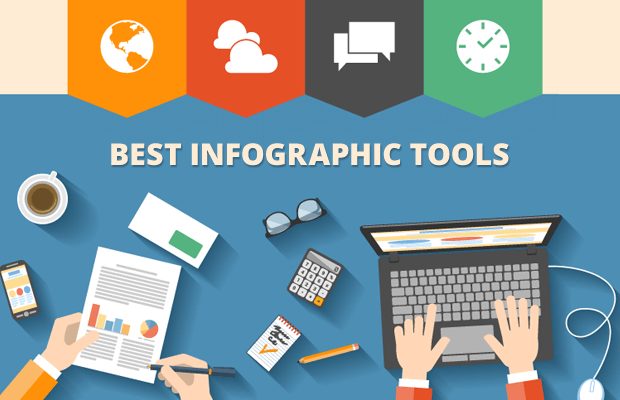 BEST INFOGRAPHIC TOOLS